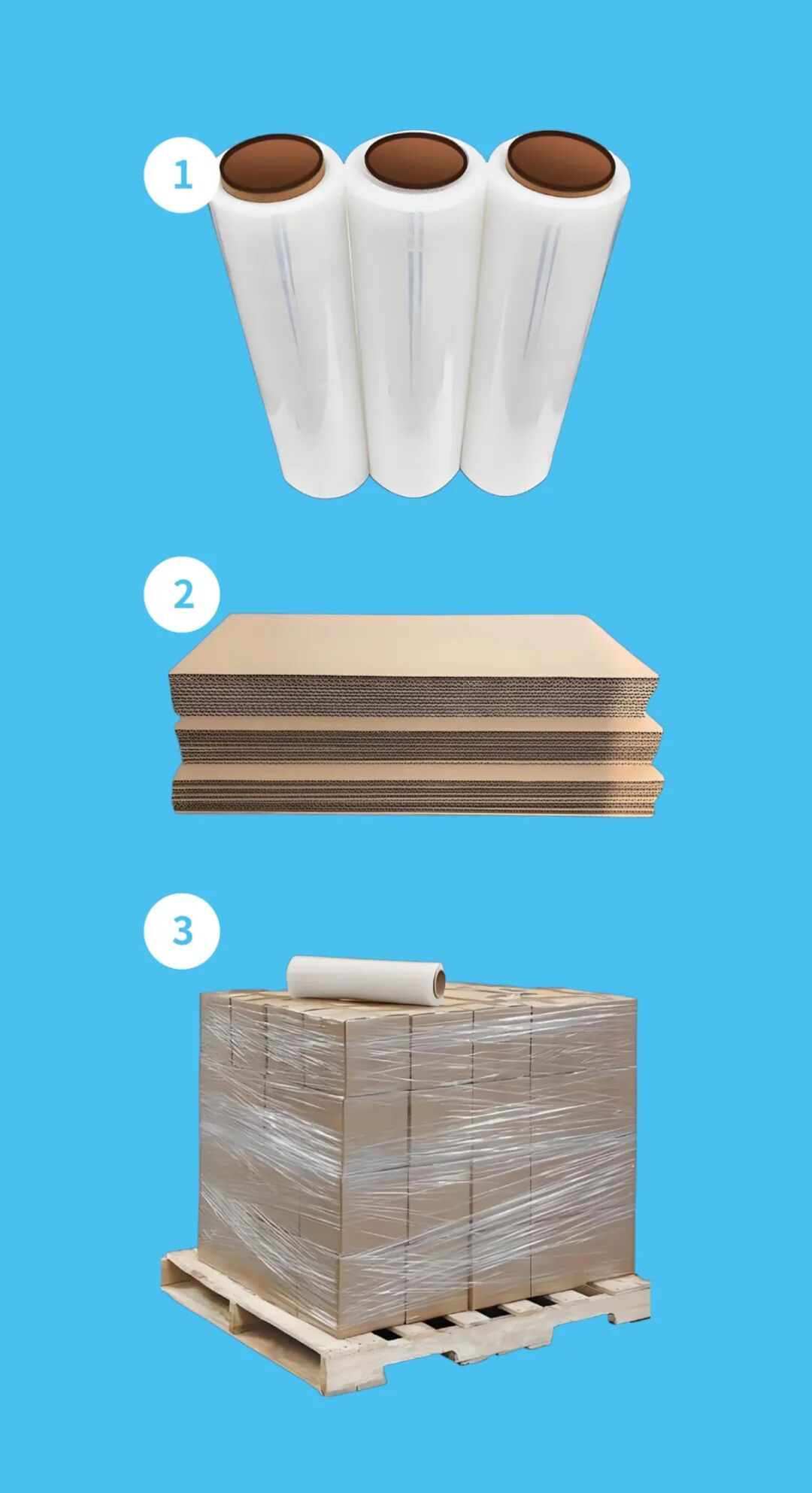 1

2

3